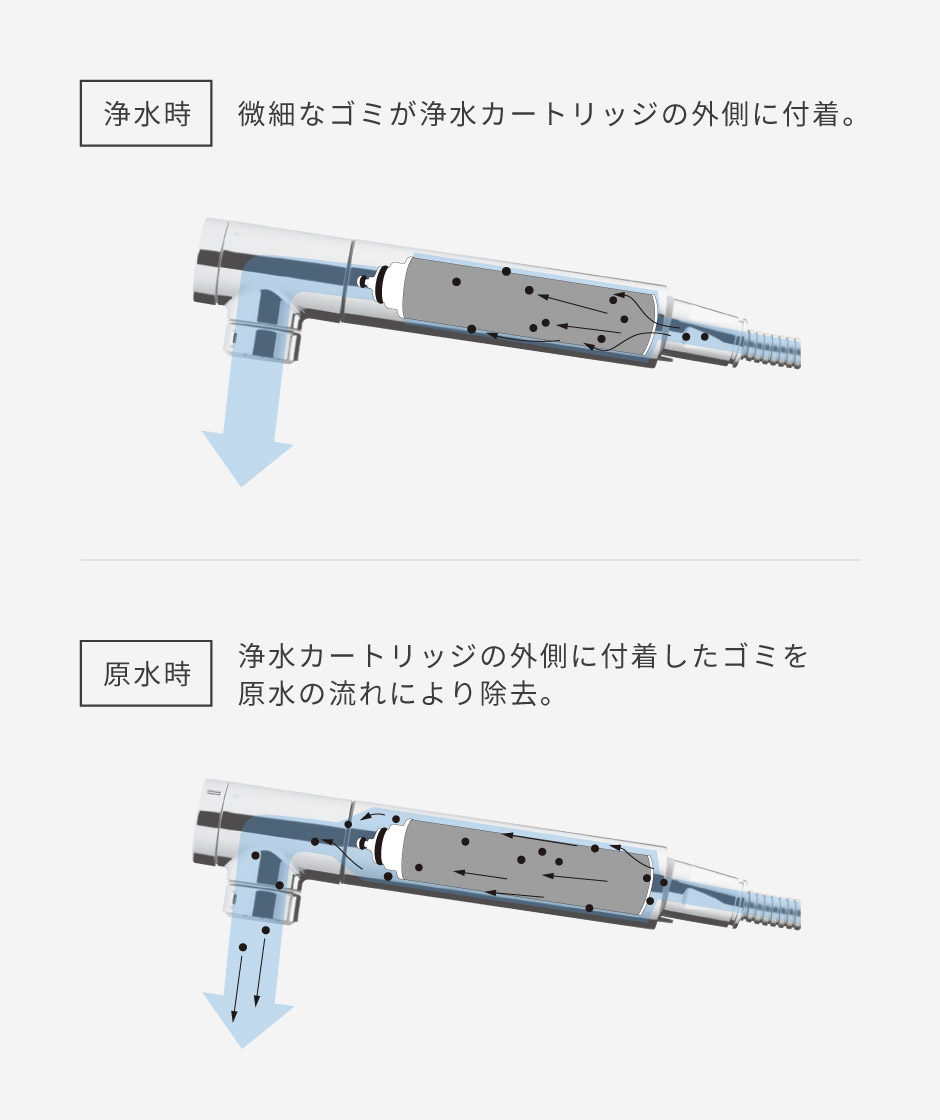 浄水時

微細なゴミが浄水カートリッジの外側に付着。

原水時

浄水カートリッジの外側に付着したゴミを原水の流れにより除去。